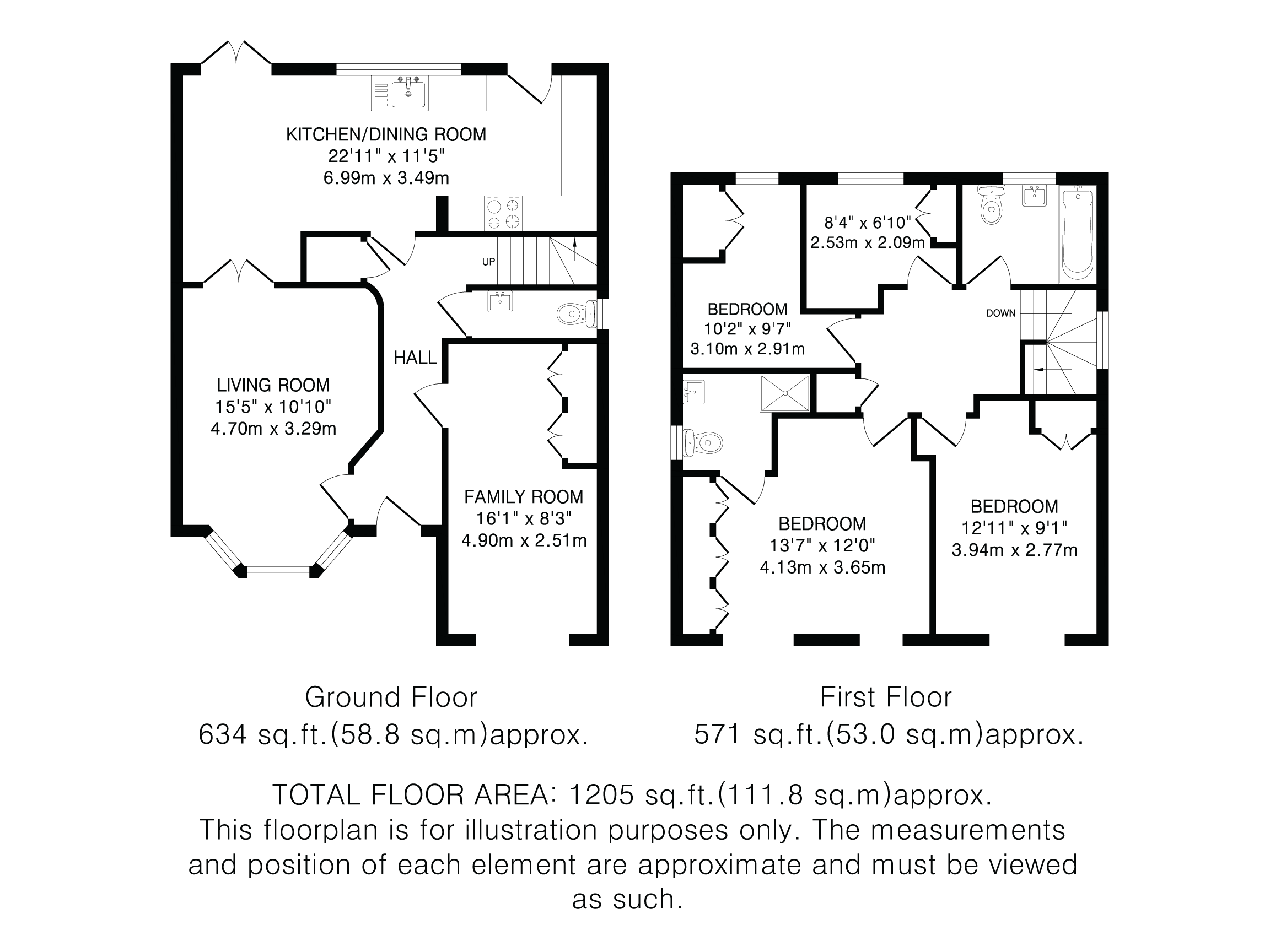 KITCHEN/DINING ROOM
22'11" x 11'5"
6.99m x 3.49m

UP

HALL

LIVING ROOM
15'5" x 10'10"
4.70m x 3.29m

FAMILY ROOM
16'1" x 8'3"
4.90m x 2.51m

8'4" x 6'10"
2.53m x 2.09m

BEDROOM
10'2" x 9'7"
3.10m x 2.91m

DOWN

BEDROOM
13'7" x 12'0"
4.13m x 3.65m

BEDROOM
12'11" x 9'1"
3.94m x 2.77m

Ground Floor
634 sq.ft.(58.8 sq.m)approx.

First Floor
571 sq.ft.(53.0 sq.m)approx.

TOTAL FLOOR AREA: 1205 sq.ft.(111.8 sq.m)approx.
This floorplan is for illustration purposes only. The measurements and position of each element are approximate and must be viewed as such.