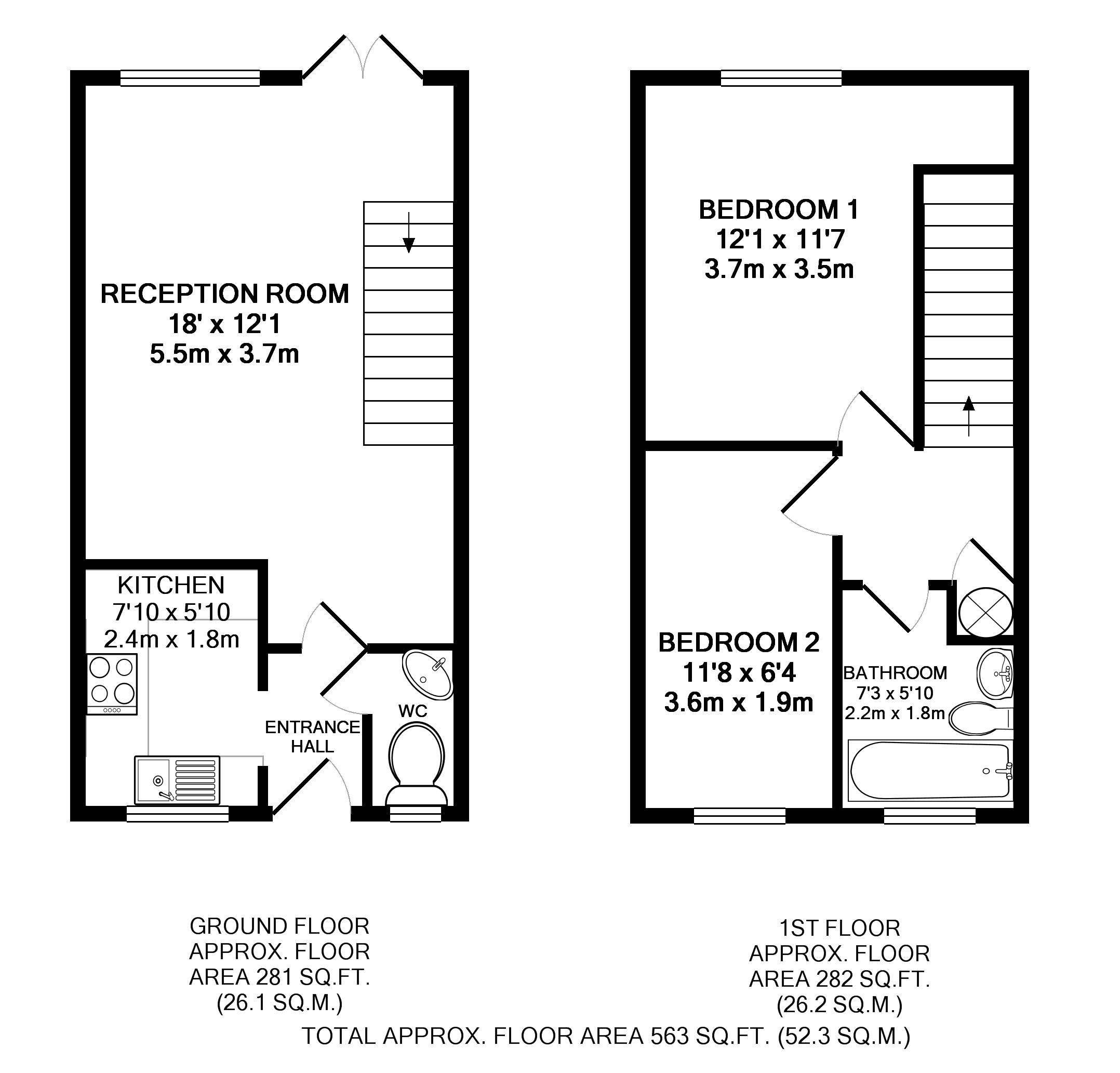 RECEPTION ROOM
18' x 12'1
5.5m x 3.7m

KITCHEN
7'10 x 5'10
2.4m x 1.8m

ENTRANCE HALL

WC

BEDROOM 1
12'1 x 11'7
3.7m x 3.5m

BEDROOM 2
11'8 x 6'4
3.6m x 1.9m

BATHROOM
7'3 x 5'10
2.2m x 1.8m

GROUND FLOOR
APPROX. FLOOR
AREA 281 SQ.FT.
(26.1 SQ.M.)

1ST FLOOR
APPROX. FLOOR
AREA 282 SQ.FT.
(26.2 SQ.M.)

TOTAL APPROX. FLOOR AREA 563 SQ.FT. (52.3 SQ.M.)